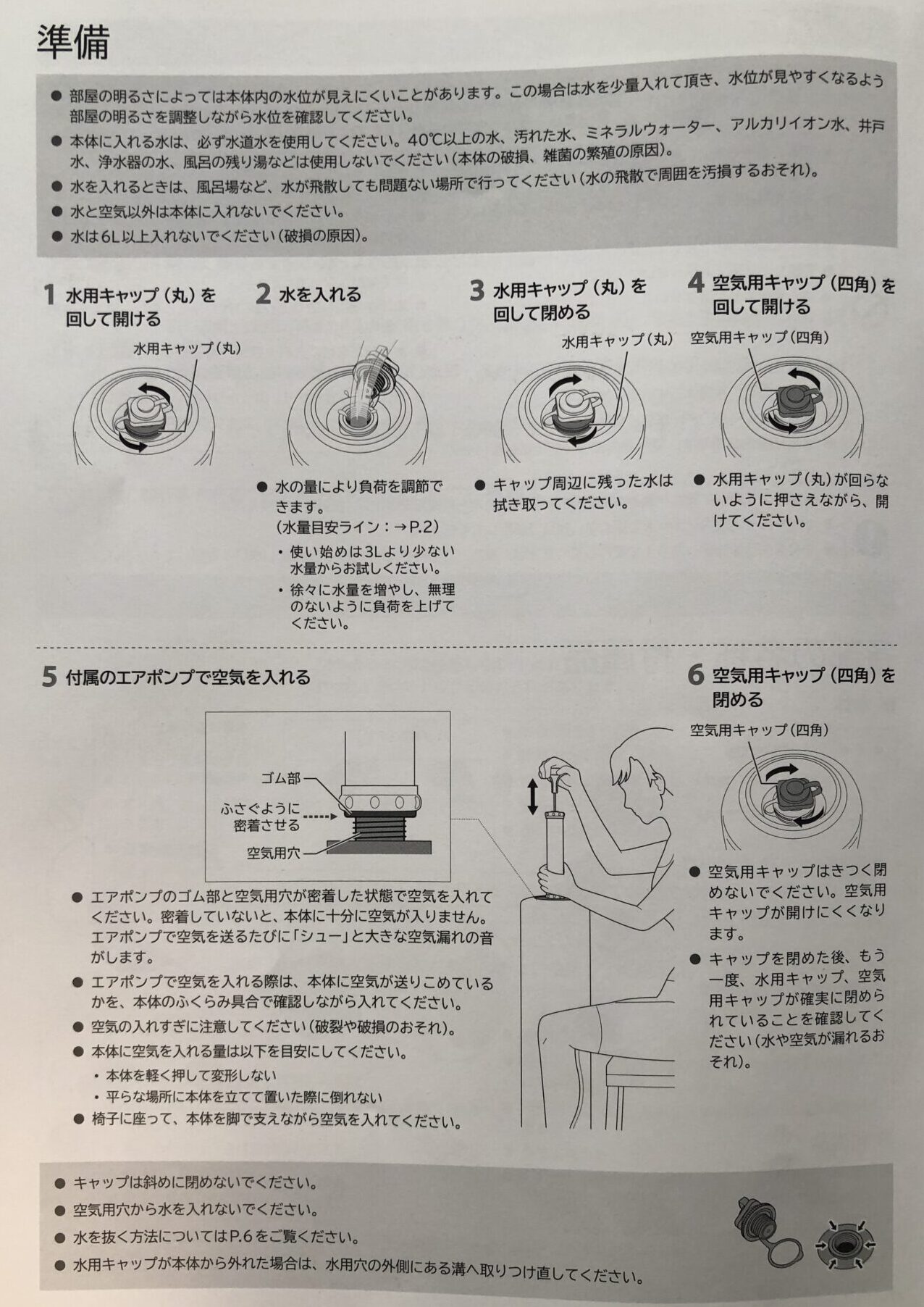 準備

● 部屋の明るさによっては本体内の水位が見えにくいことがあります。この場合は水を少量入れて頂き、水位が見やすくなるよう部屋の明るさを調整しながら水位を確認してください。
● 本体に入れる水は、必ず水道水を使用してください。40℃以上の水、汚れた水、ミネラルウォーター、アルカリイオン水、井戸水、浄水器の水、風呂の残り湯などは使用しないでください（本体の破損、雑菌の繁殖の原因）。
● 水を入れるときは、風呂場など、水が飛散しても問題ない場所で行ってください（水の飛散で周囲を汚損するおそれ）。
● 水と空気以外は本体に入れないでください。
● 水は6L以上入れないでください（破損の原因）。

1 水用キャップ（丸）を回して開ける

水用キャップ（丸）

2 水を入れる

● 水の量により負荷を調節できます。
（水量目安ライン：→P.2）
・使い始めは3Lより少ない水量からお試しください。
・徐々に水量を増やし、無理のないように負荷を上げてください。

3 水用キャップ（丸）を回して閉める

水用キャップ（丸）

● キャップ周辺に残った水は拭き取ってください。

4 空気用キャップ（四角）を回して開ける

空気用キャップ（四角）

● 水用キャップ（丸）が回らないように押さえながら、開けてください。

5 付属のエアポンプで空気を入れる

ゴム部
ふさぐように密着させる
空気用穴

● エアポンプのゴム部と空気用穴が密着した状態で空気を入れてください。密着していないと、本体に十分に空気が入りません。エアポンプで空気を送るたびに「シュー」と大きな空気漏れの音がします。
● エアポンプで空気を入れる際は、本体に空気が送りこめているかを、本体のふくらみ具合で確認しながら入れてください。
● 空気の入れすぎに注意してください（破裂や破損のおそれ）。
● 本体に空気を入れる量は以下を目安にしてください。
・本体を軽く押して変形しない
・平らな場所に本体を立てて置いた際に倒れない
● 椅子に座って、本体を脚で支えながら空気を入れてください。

6 空気用キャップ（四角）を閉める

空気用キャップ（四角）

● 空気用キャップはきつく閉めないでください。空気用キャップが開けにくくなります。
● キャップを閉めた後、もう一度、水用キャップ、空気用キャップが確実に閉められていることを確認してください（水や空気が漏れるおそれ）。

● キャップは斜めに閉めないでください。
● 空気用穴から水を入れないでください。
● 水を抜く方法についてはP.6をご覧ください。
● 水用キャップが本体から外れた場合は、水用穴の外側にある溝へ取りつけ直してください。